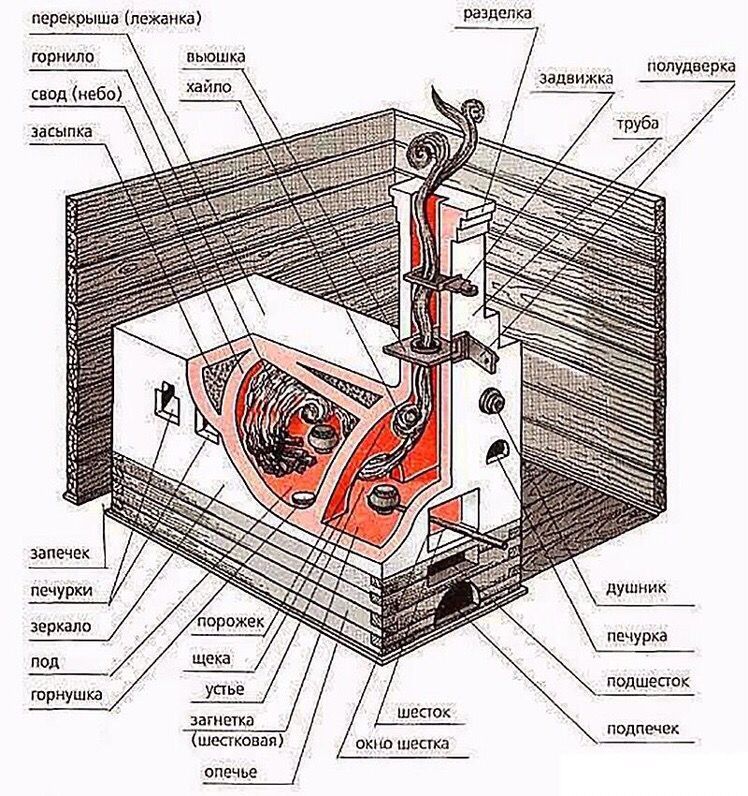 перекрыша (лежанка)
горнило
свод (небо)
засыпка
вьюшка
хайло
разделка
задвижка
полудверка
труба
запечек
печурки
зеркало
под
горнушка
порожек
щека
устье
загнетка (шестковая)
опечье
шесток
окно шестка
душник
печурка
подшесток
подпечек