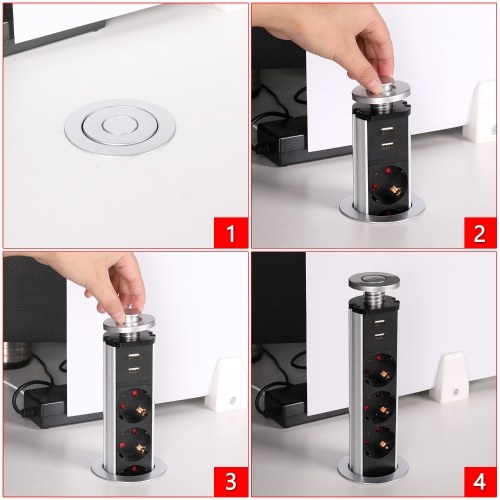 1

2

3

4