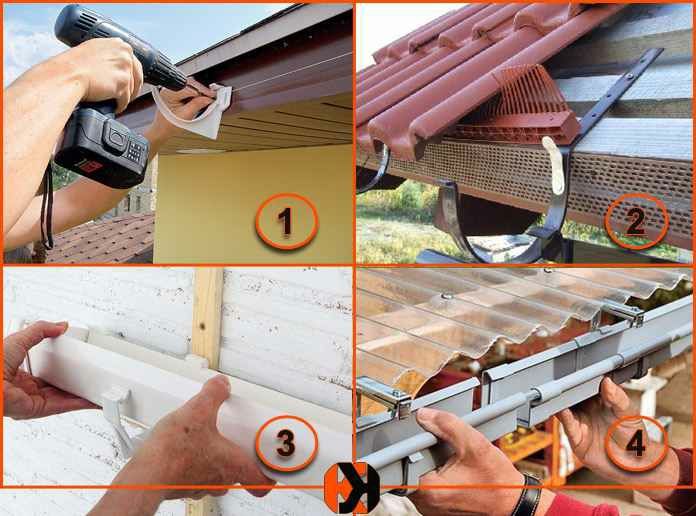 1

2

3

4