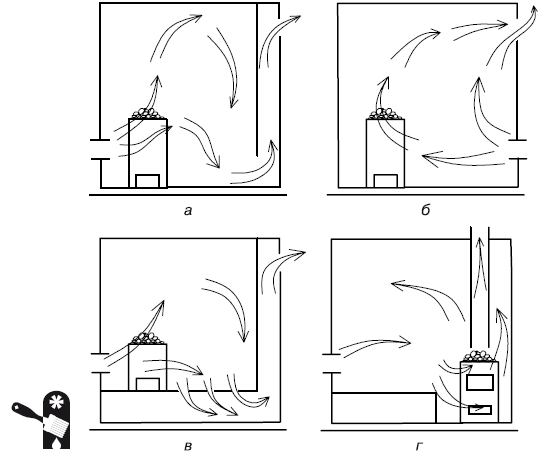 а

б

в

г