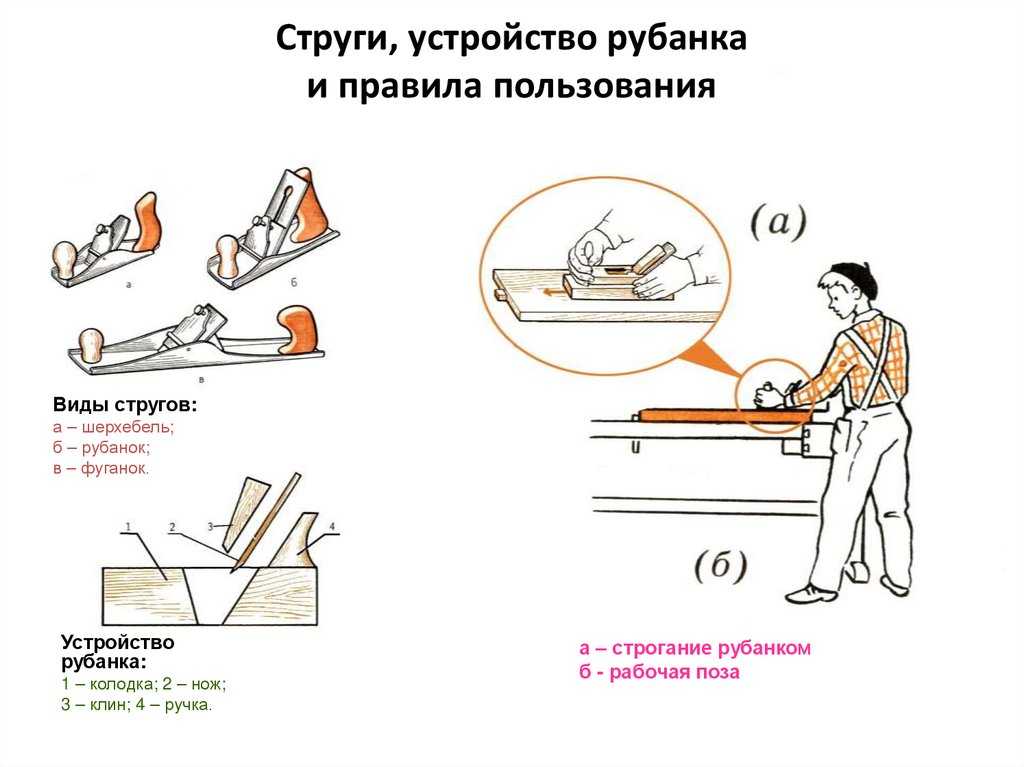 Струги, устройство рубанка и правила пользования

а

б

в

Виды стругов:
а – шерхебель;
б – рубанок;
в – фуганок.

1 2 3 4

Устройство рубанка:
1 – колодка; 2 – нож;
3 – клин; 4 – ручка.

(а)

(б)

а – строгание рубанком
б - рабочая поза