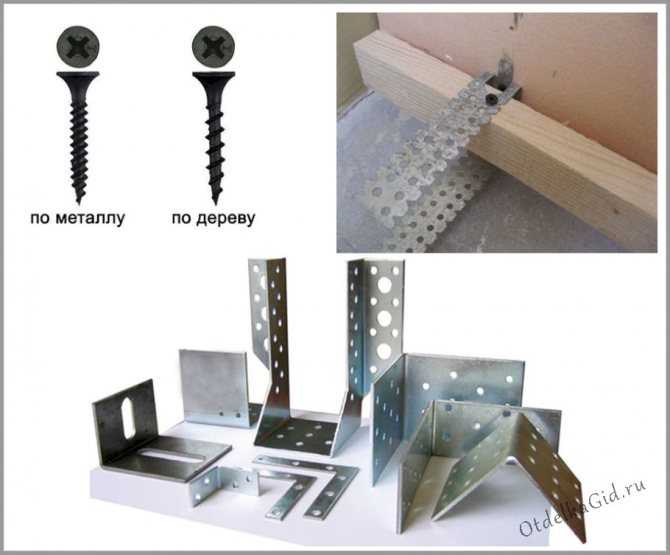 по металлу

по дереву

OtdelkaGid.ru