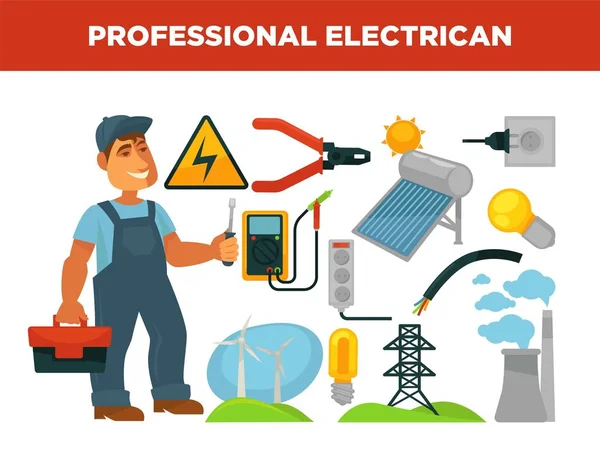 PROFESSIONAL ELECTRICAN