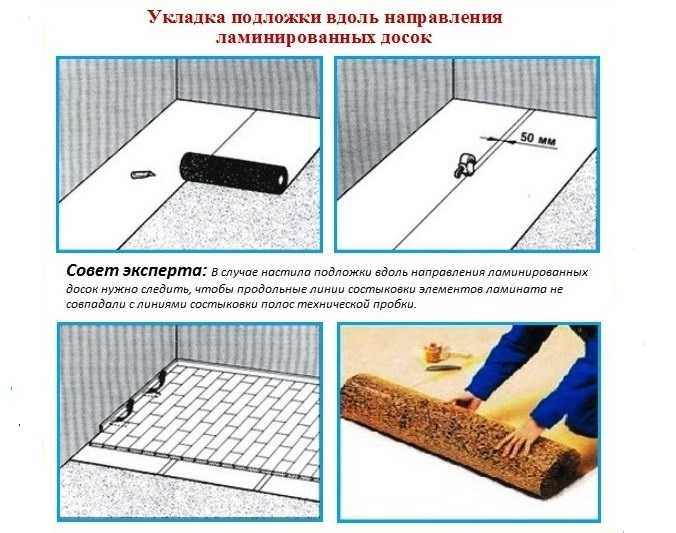 Укладка подложки вдоль направления ламинированных досок

50 мм

Совет эксперта: В случае настила подложки вдоль направления ламинированных досок нужно следить, чтобы продольные линии состыковки элементов ламината не совпадали с линиями состыковки полос технической пробки.