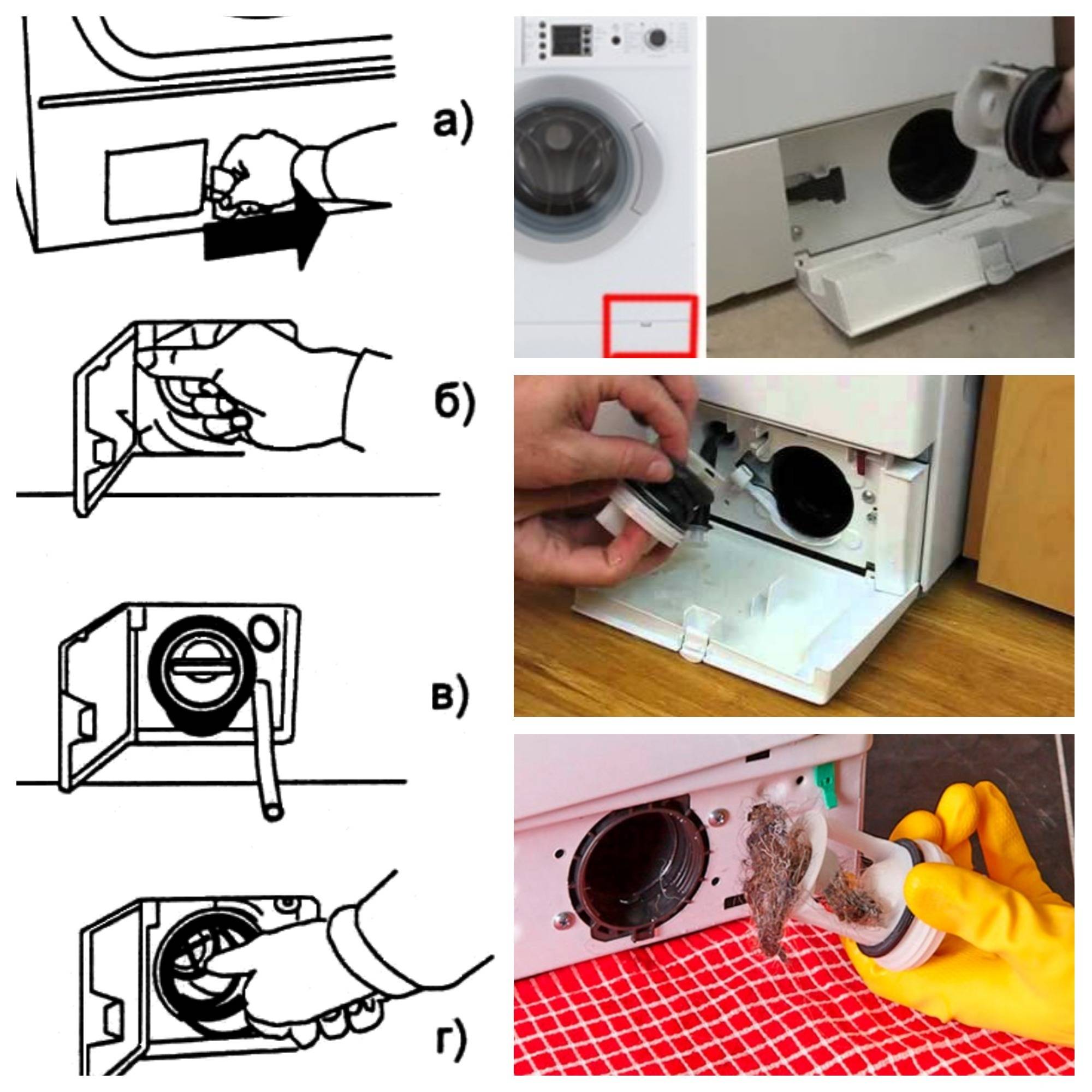 а)

б)

в)

г)