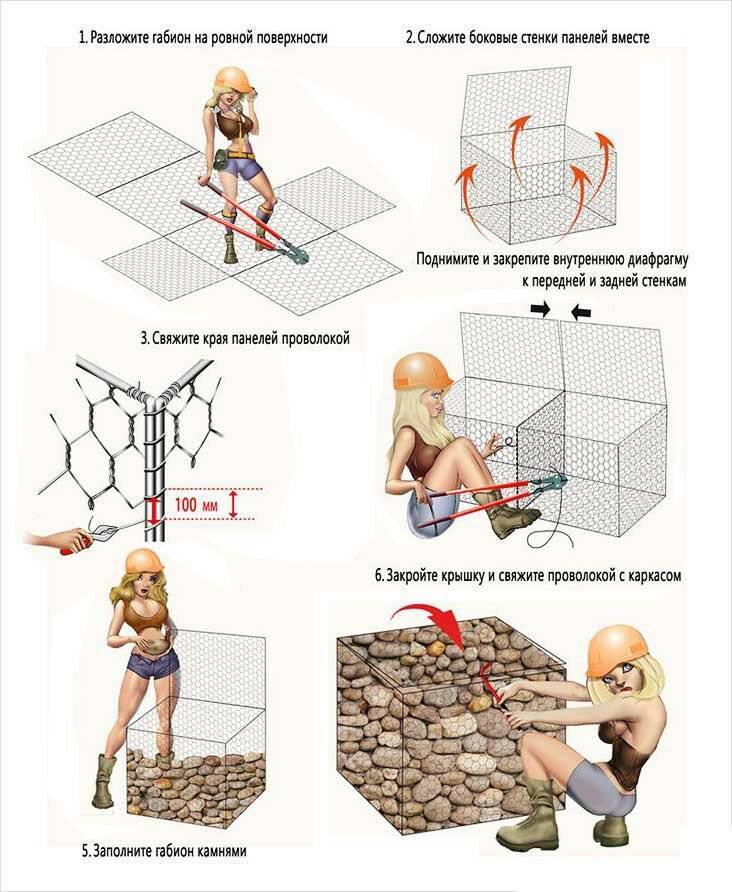 1. Разложите габион на ровной поверхности

2. Сложите боковые стенки панелей вместе

Поднимите и закрепите внутреннюю диафрагму к передней и задней стенкам

3. Свяжите края панелей проволокой

100 мм

6. Закройте крышку и свяжите проволокой с каркасом

5. Заполните габион камнями