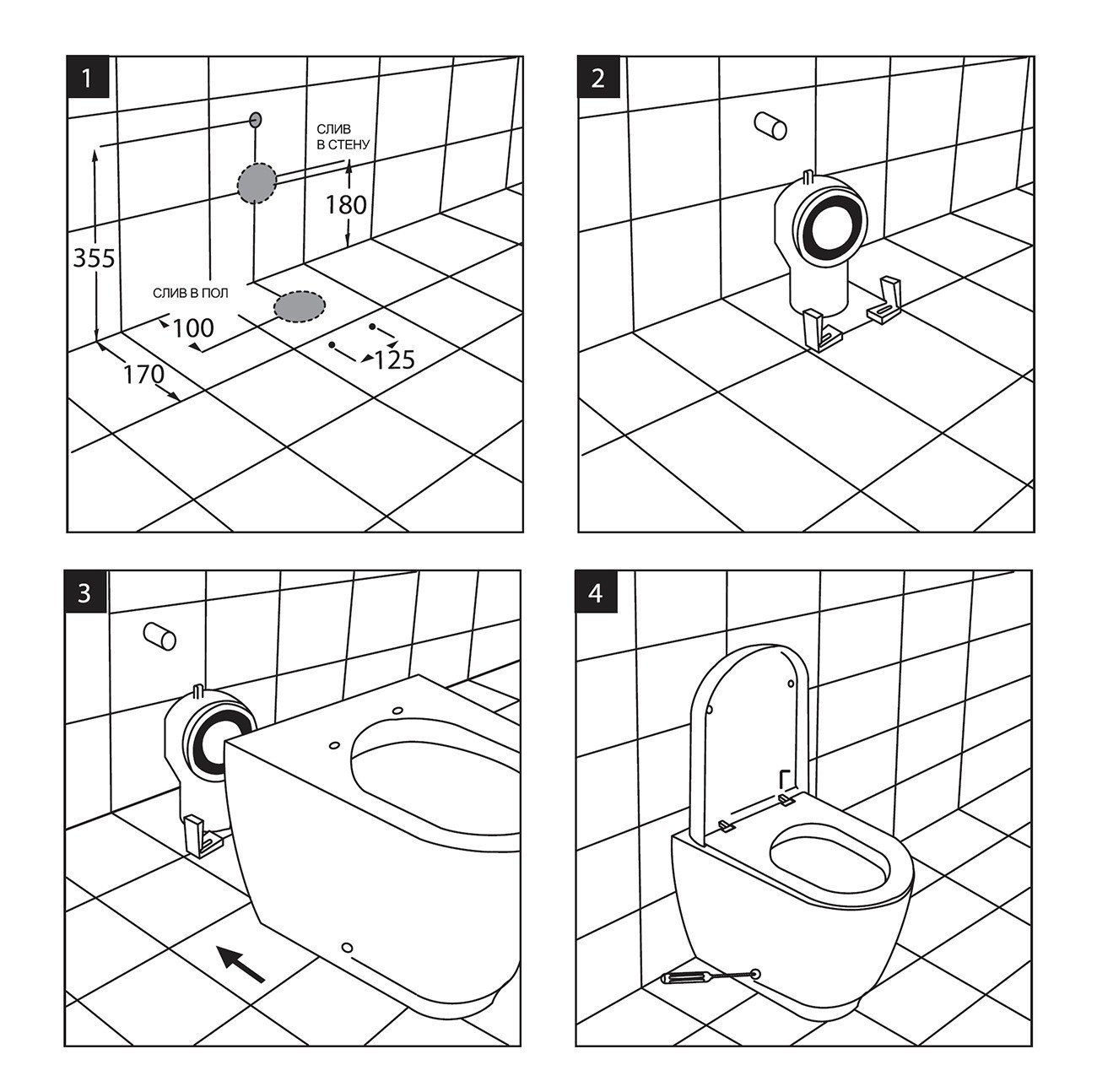 1

СЛИВ В СТЕНУ

180

355

СЛИВ В ПОЛ

100

125

170

2

3

4