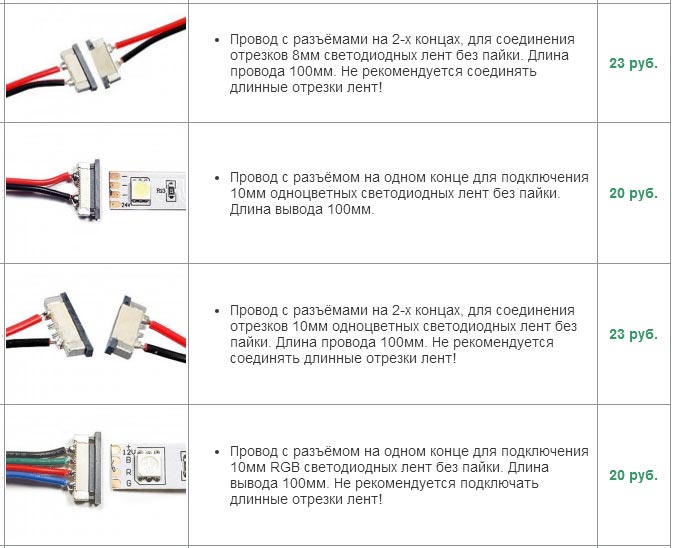 | | | |
|---|---|---|
| | • Провод с разъёмами на 2-х концах, для соединения отрезков 8мм светодиодных лент без пайки. Длина провода 100мм. Не рекомендуется соединять длинные отрезки лент! | 23 руб. |
| R13 24V | • Провод с разъёмом на одном конце для подключения 10мм одноцветных светодиодных лент без пайки. Длина вывода 100мм. | 20 руб. |
| | • Провод с разъёмами на 2-х концах, для соединения отрезков 10мм одноцветных светодиодных лент без пайки. Длина провода 100мм. Не рекомендуется соединять длинные отрезки лент! | 23 руб. |
| 12V B R G | • Провод с разъёмом на одном конце для подключения 10мм RGB светодиодных лент без пайки. Длина вывода 100мм. Не рекомендуется подключать длинные отрезки лент! | 20 руб. |