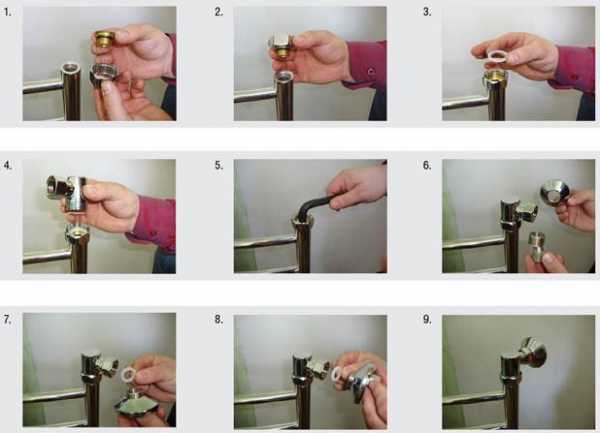 1.

2.

3.

4.

5.

6.

7.

8.

9.